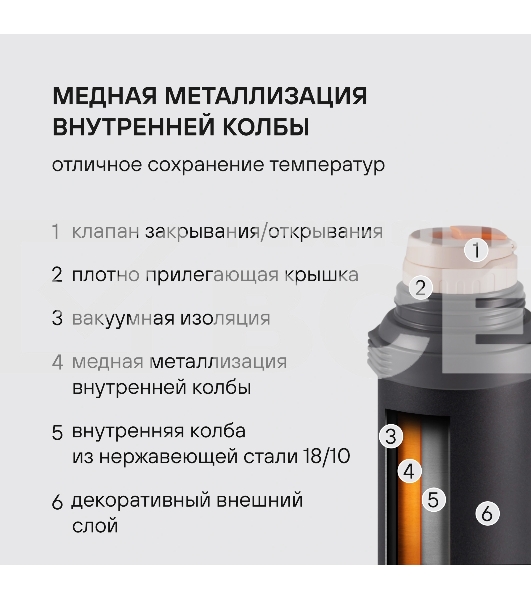 МЕДНАЯ МЕТАЛЛИЗАЦИЯ ВНУТРЕННЕЙ КОЛБЫ

отличное сохранение температур

1 клапан закрывания/открывания

2 плотно прилегающая крышка

3 вакуумная изоляция

4 медная металлизация внутренней колбы

5 внутренняя колба из нержавеющей стали 18/10

6 декоративный внешний слой

1

2

3

4

5

6