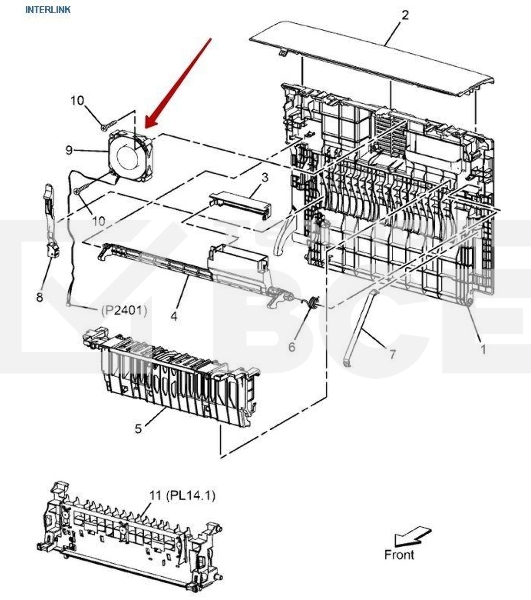 INTERLINK

2

10

9

3

10

8

(P2401)

4

6

7

1

5

11 (PL14.1)

Front