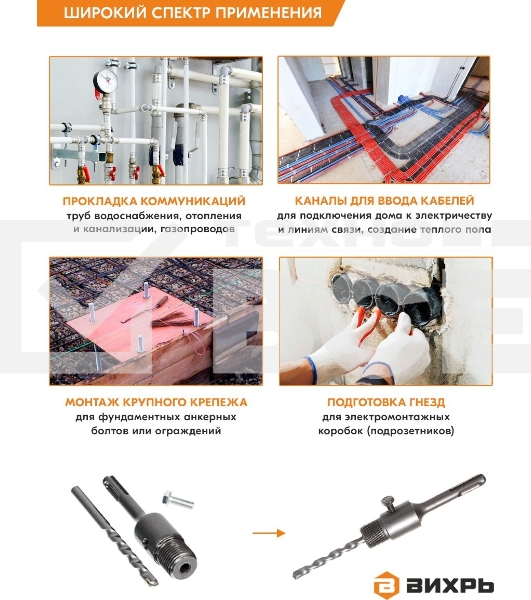 ШИРОКИЙ СПЕКТР ПРИМЕНЕНИЯ

ПРОКЛАДКА КОММУНИКАЦИЙ
труб водоснабжения, отопления и канализации, газопроводов

КАНАЛЫ ДЛЯ ВВОДА КАБЕЛЕЙ
для подключения дома к электричеству и линиям связи, создание теплого пола

МОНТАЖ КРУПНОГО КРЕПЕЖА
для фундаментных анкерных болтов или ограждений

ПОДГОТОВКА ГНЕЗД
для электромонтажных коробок (подрозетников)

ВИХРЬ