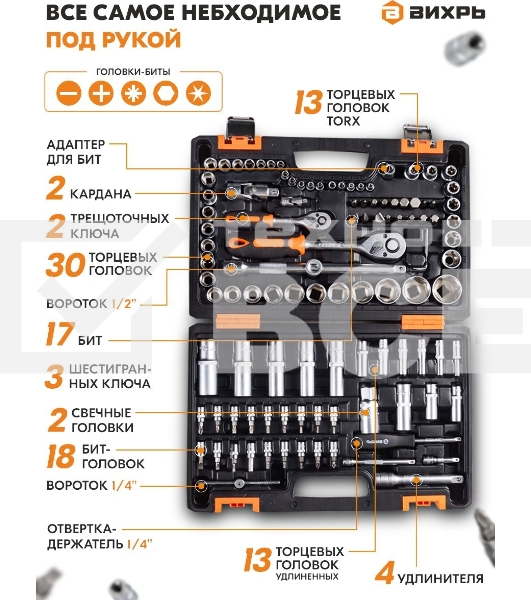 ВСЕ САМОЕ НЕБХОДИМОЕ
ПОД РУКОЙ

ВИХРЬ

ГОЛОВКИ-БИТЫ

13 ТОРЦЕВЫХ ГОЛОВОК TORX

АДАПТЕР ДЛЯ БИТ

2 КАРДАНА

2 ТРЕЩОТОЧНЫХ КЛЮЧА

30 ТОРЦЕВЫХ ГОЛОВОК

ВОРОТОК 1/2"

17 БИТ

3 ШЕСТИГРАННЫХ КЛЮЧА

2 СВЕЧНЫЕ ГОЛОВКИ

18 БИТ-ГОЛОВОК

ВОРОТОК 1/4"

ОТВЕРТКА-ДЕРЖАТЕЛЬ 1/4"

13 ТОРЦЕВЫХ ГОЛОВОК УДЛИНЕННЫХ

4 УДЛИНИТЕЛЯ

ТЕХНО ВСЕ