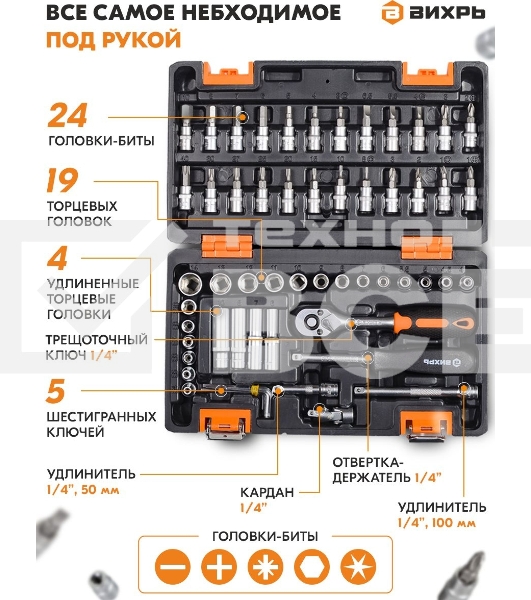 ВСЕ САМОЕ НЕБХОДИМОЕ
ПОД РУКОЙ

ВИХРЬ

24
ГОЛОВКИ-БИТЫ

19
ТОРЦЕВЫХ ГОЛОВОК

4
УДЛИНЕННЫЕ ТОРЦЕВЫЕ ГОЛОВКИ

ТРЕЩОТОЧНЫЙ КЛЮЧ 1/4"

5
ШЕСТИГРАННЫХ КЛЮЧЕЙ

УДЛИНИТЕЛЬ
1/4", 50 мм

КАРДАН
1/4"

ОТВЕРТКА-ДЕРЖАТЕЛЬ 1/4"

УДЛИНИТЕЛЬ
1/4", 100 мм

ГОЛОВКИ-БИТЫ

ВИХРЬ

ТЕХНО