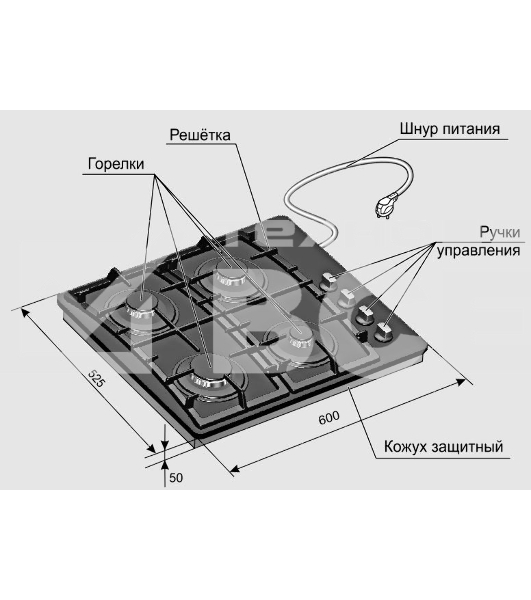 Решётка

Шнур питания

Горелки

Ручки управления

525

600

Кожух защитный

50