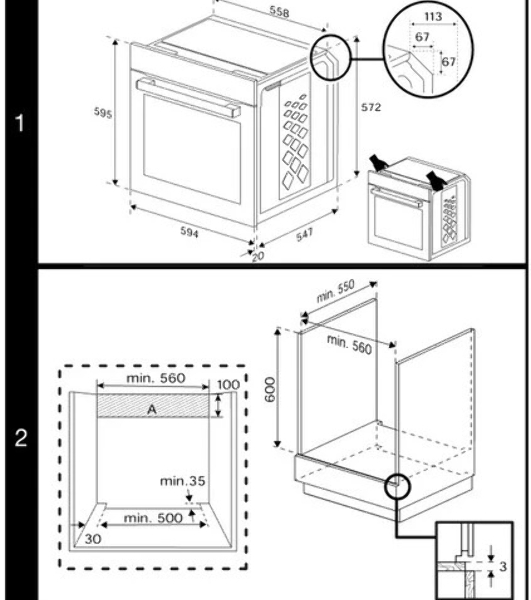 1

558

113

67

67

595

572

594

547

20

2

min. 550

min. 560

600

min. 560

100

A

min.35

min. 500

30

3