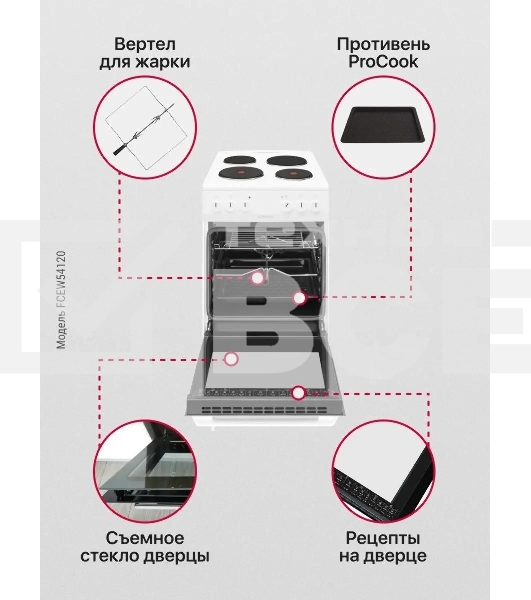 Вертел для жарки

Противень ProCook

Модель FCEW54120

Съемное стекло дверцы

Рецепты на дверце