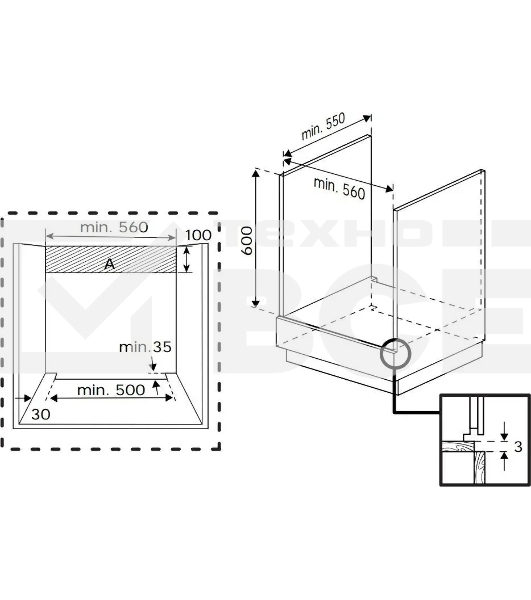 min. 560
100
A
min.35
min. 500
30
min. 550
min. 560
600
3
ТЕХНО
ВСЕ