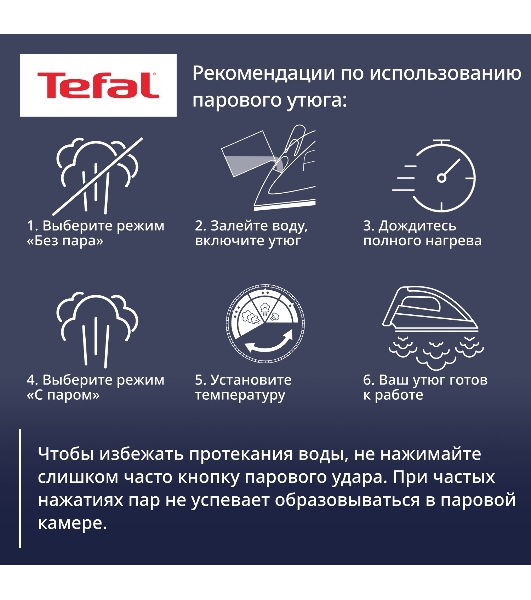 Tefal

Рекомендации по использованию парового утюга:

1. Выберите режим «Без пара»

2. Залейте воду, включите утюг

3. Дождитесь полного нагрева

4. Выберите режим «С паром»

5. Установите температуру

6. Ваш утюг готов к работе

Чтобы избежать протекания воды, не нажимайте слишком часто кнопку парового удара. При частых нажатиях пар не успевает образовываться в паровой камере.